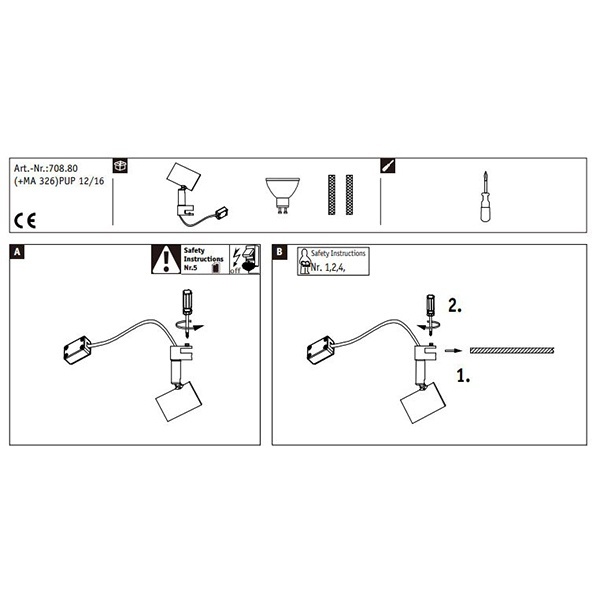 Art.-Nr.:708.80
(+MA 326)PUP 12/16

CE

A

Safety Instructions Nr.5

off

B

Safety Instructions Nr. 1,2,4,

2.

1.