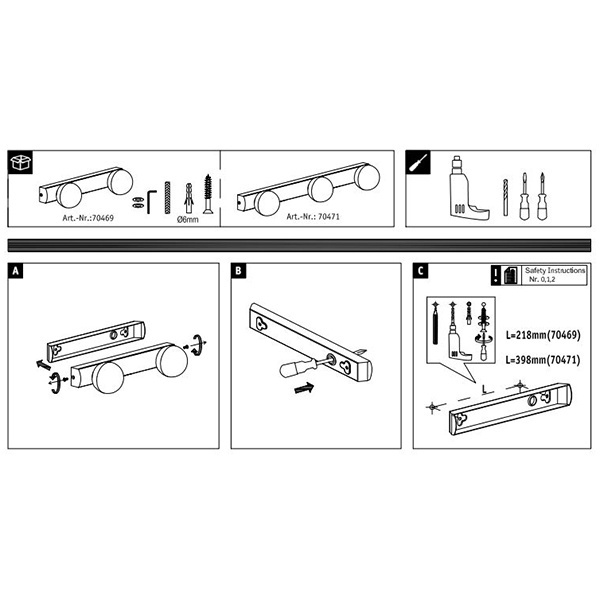 Art.-Nr.:70469

Ø6mm

Art.-Nr.: 70471

A

B

C

Safety Instructions Nr. 0,1,2

L=218mm(70469)

L=398mm(70471)

L