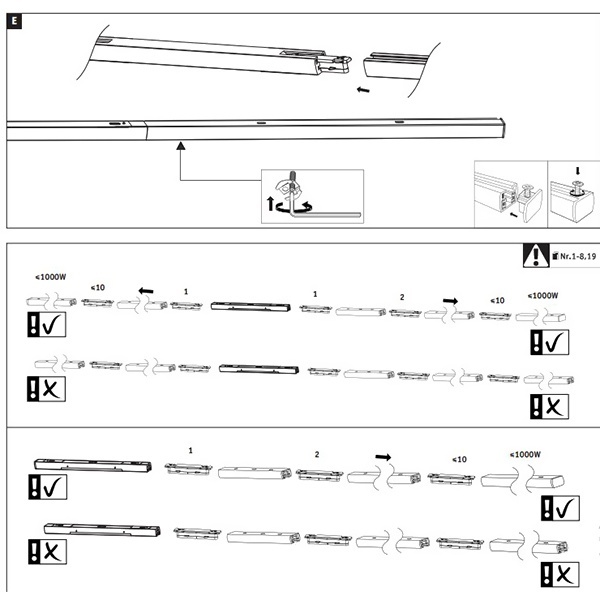 E

Nr.1-8,19

≤1000W
≤10
1
1
2
≤10
≤1000W

1
2
≤10
≤1000W