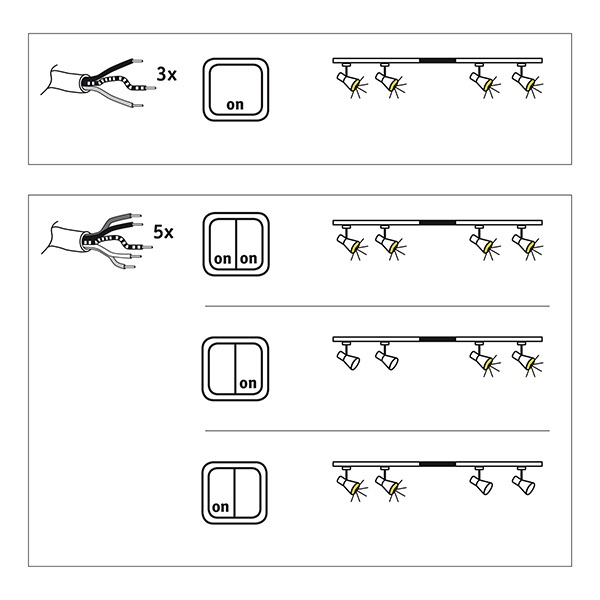 3x

on

5x

on on

on

on