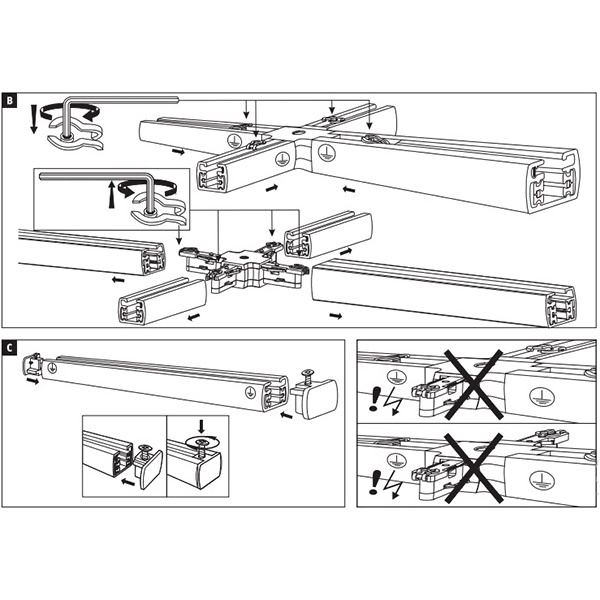 B

C