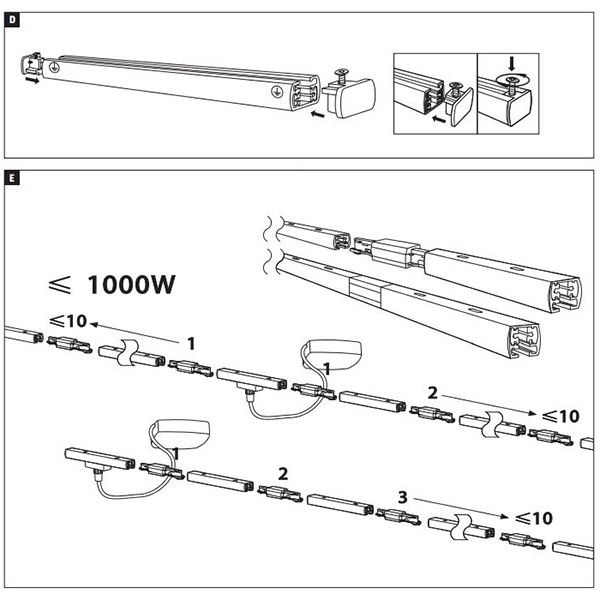 D

E

$\leqslant$ 1000W

$\leqslant$10

1

1

2

$\leqslant$10

1

2

3

$\leqslant$10