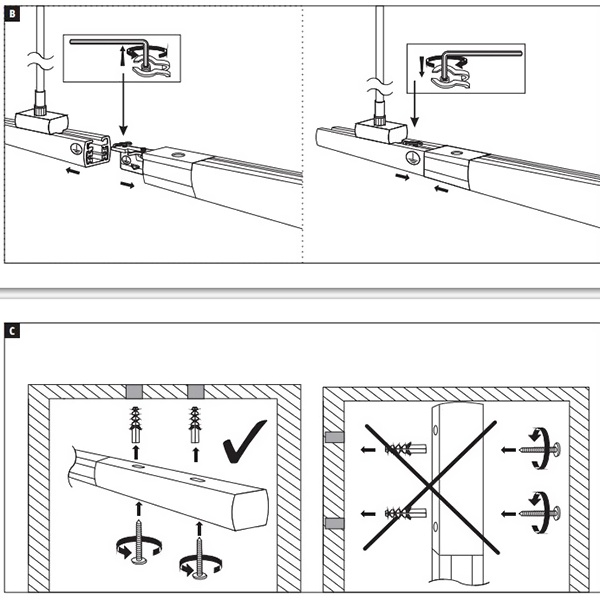 B

C