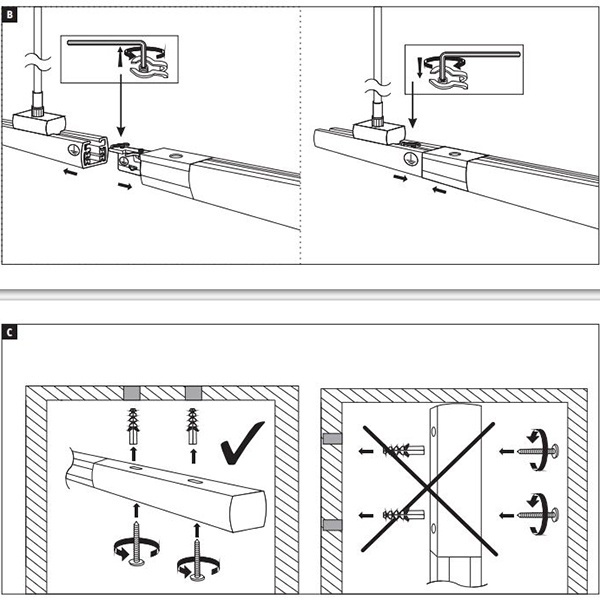 B

C