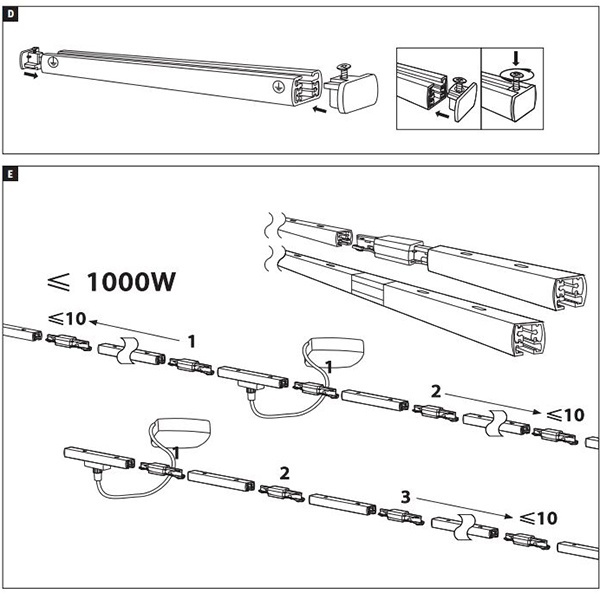 D

E

$\leqslant$ 1000W

$\leqslant$10

1

1

2

$\leqslant$10

1

2

3

$\leqslant$10