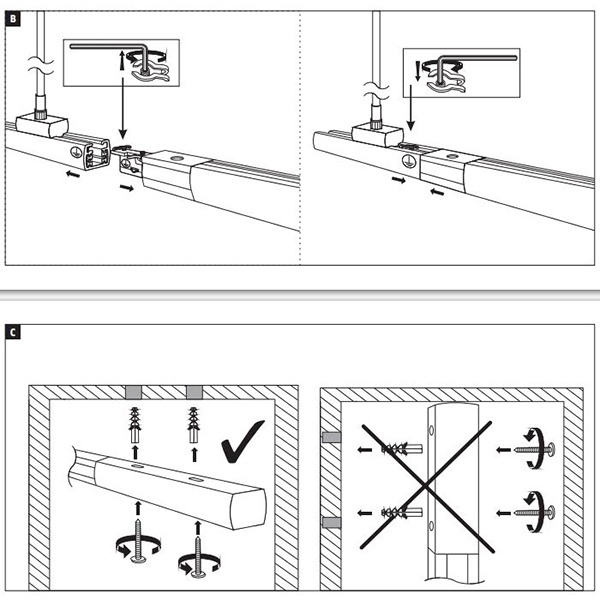 B

C