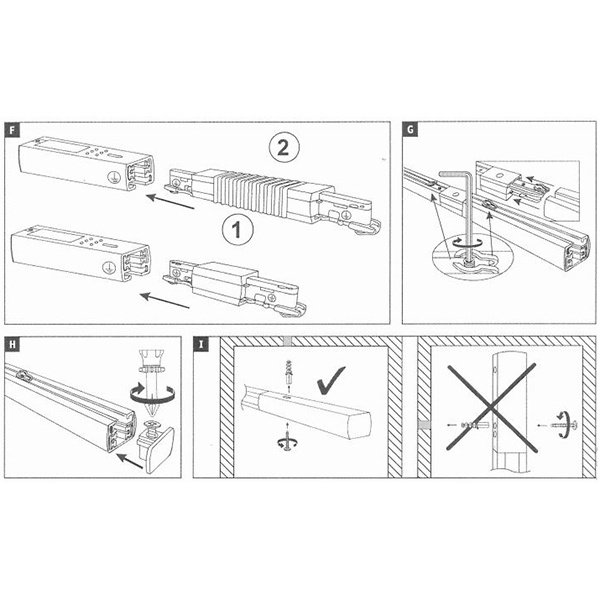 F

2

1

G

H

I