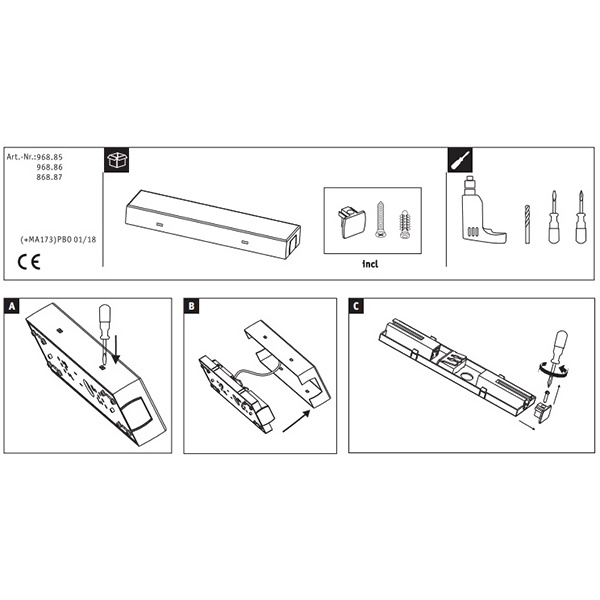 Art.-Nr.:968.85
968.86
868.87

(+MA173)PBO 01/18

CE

incl

A

B

C