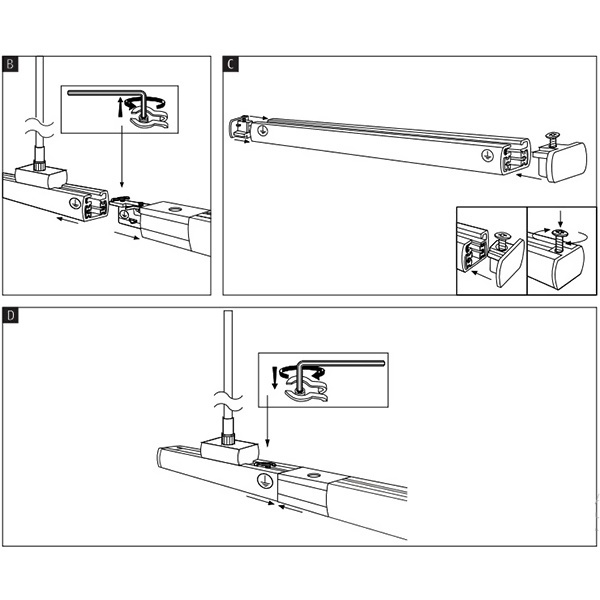 B

C

D