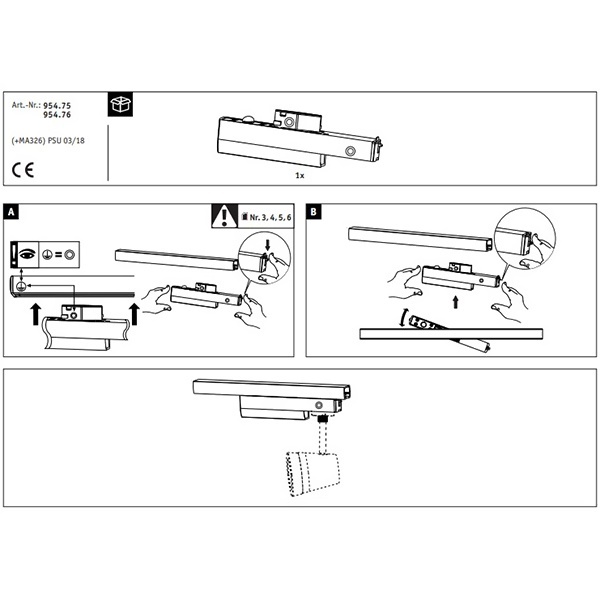 Art.-Nr.: 954.75
954.76

(+MA326) PSU 03/18

CE

1x

A

Nr. 3, 4, 5, 6

B