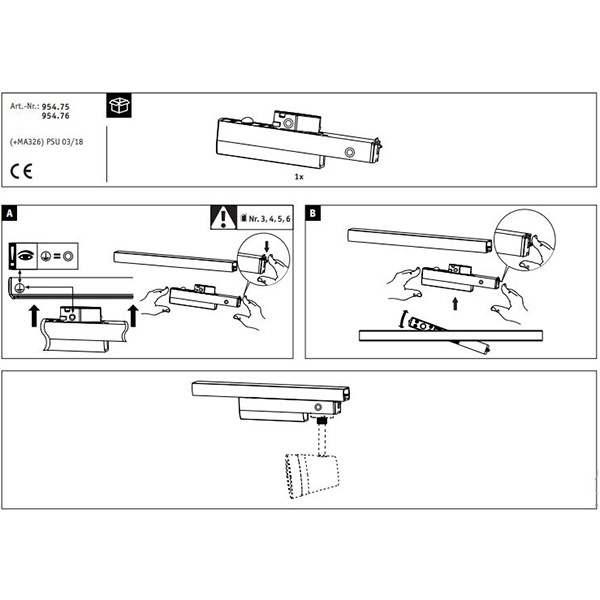 Art.-Nr.: 954.75
954.76

(+MA326) PSU 03/18

CE

1x

A

Nr. 3, 4, 5, 6

B