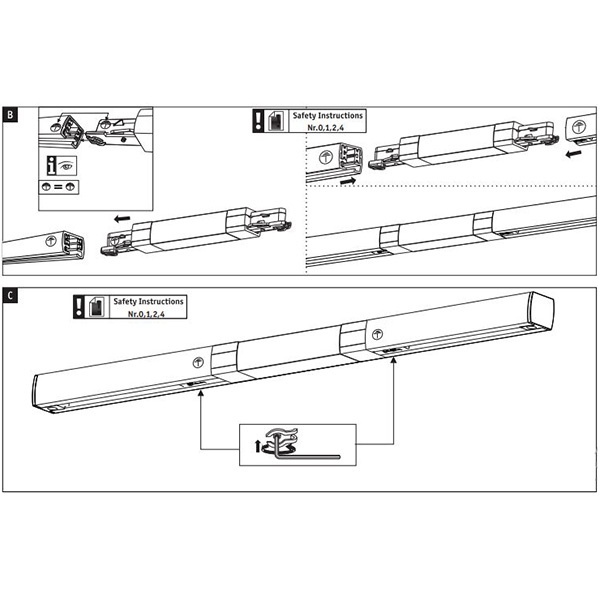 B

Safety Instructions
Nr.0,1,2,4

C

Safety Instructions
Nr.0,1,2,4