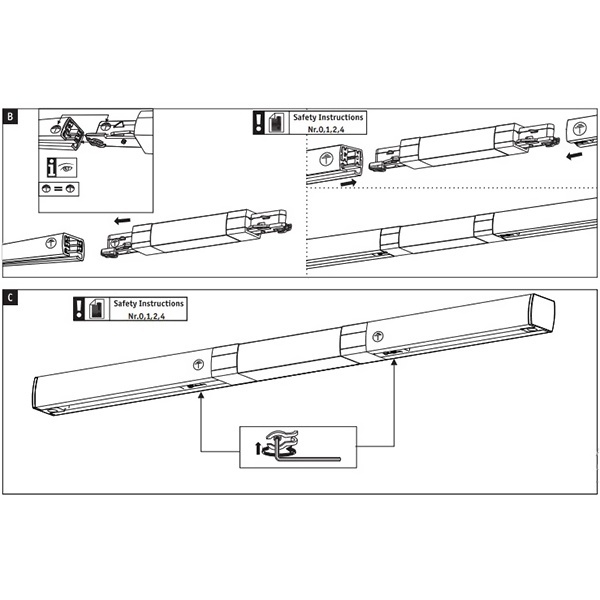 B

Safety Instructions
Nr.0,1,2,4

C

Safety Instructions
Nr.0,1,2,4