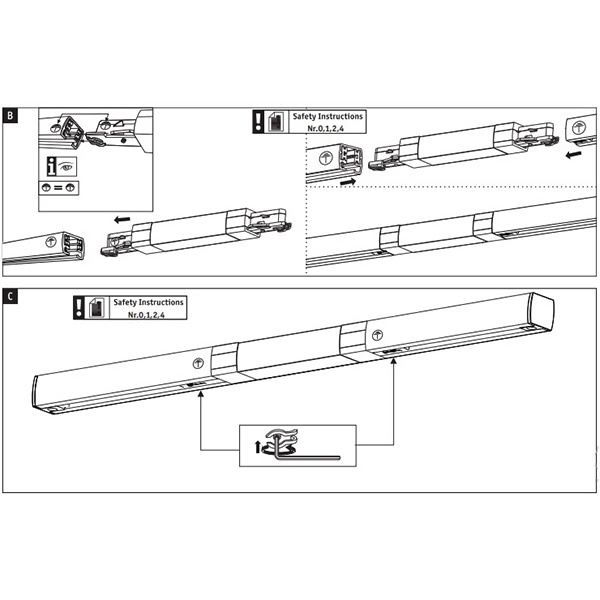 B

Safety Instructions
Nr.0,1,2,4

C

Safety Instructions
Nr.0,1,2,4