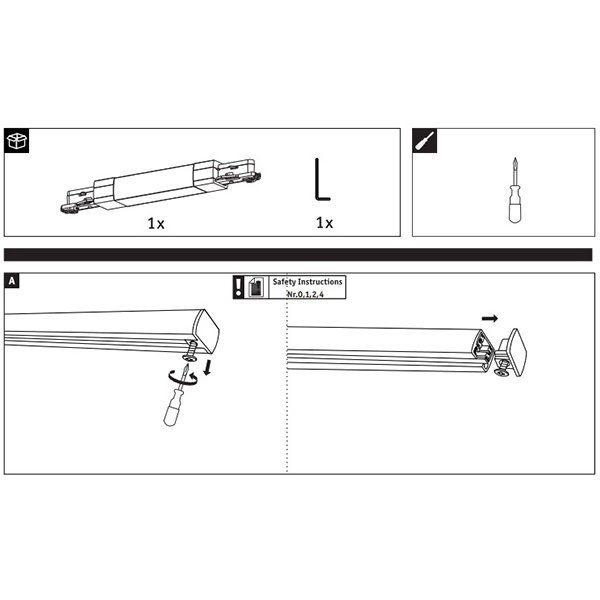 1x

1x

A

Safety Instructions
Nr.0,1,2,4