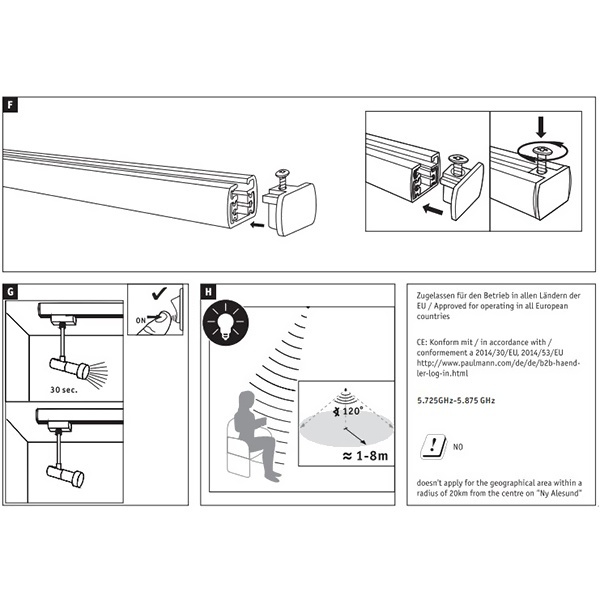 F

G

ON

30 sec.

H

120°

≈ 1-8m

Zugelassen für den Betrieb in allen Ländern der EU / Approved for operating in all European countries

CE: Konform mit / in accordance with / conformement a 2014/30/EU, 2014/53/EU http://www.paulmann.com/de/de/b2b-haendler-log-in.html

5.725GHz-5.875 GHz

!

NO

doesn't apply for the geographical area within a radius of 20km from the centre on "Ny Alesund"