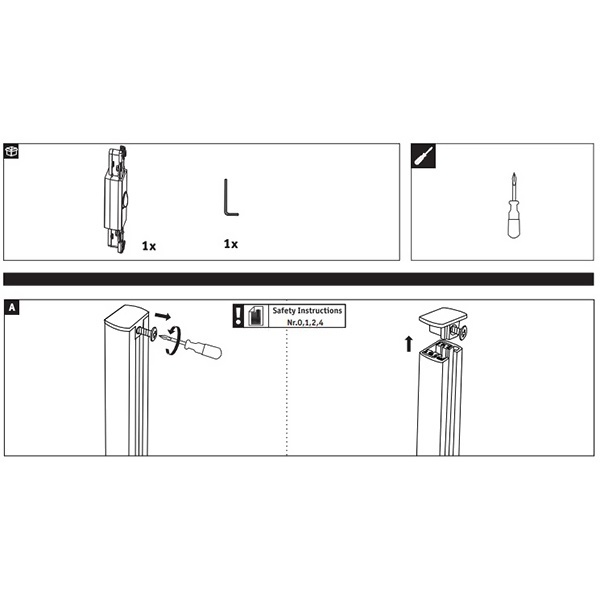 1x

1x

A

Safety Instructions
Nr.0,1,2,4