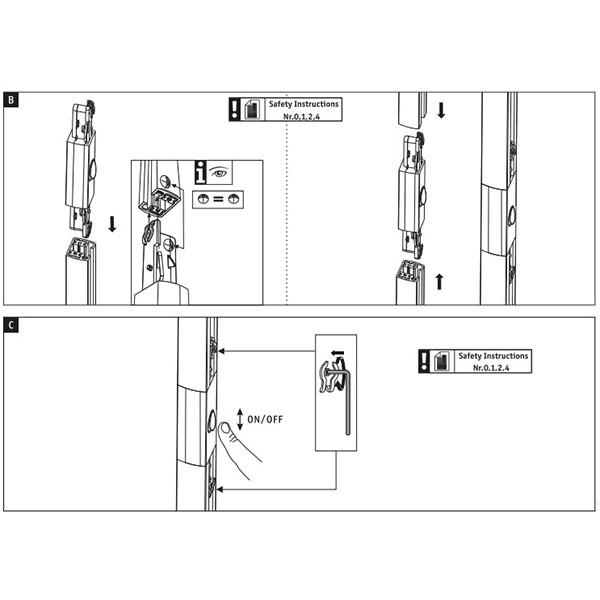 B

Safety Instructions
Nr.0,1,2,4

C

ON/OFF

Safety Instructions
Nr.0,1,2,4