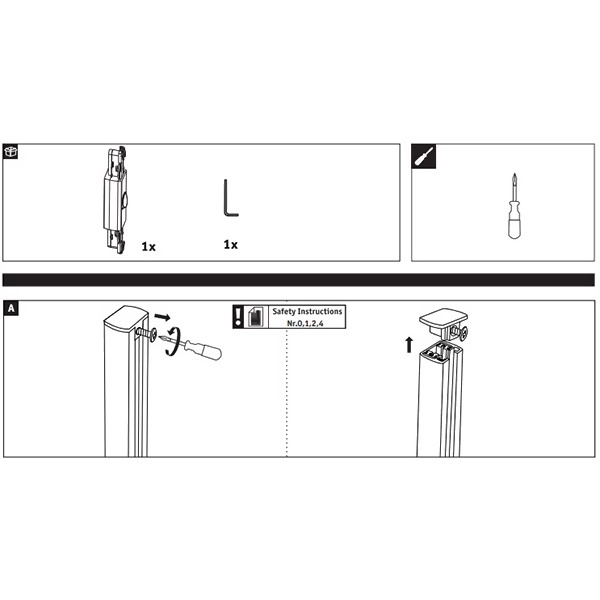 1x

1x

A

Safety Instructions
Nr.0,1,2,4