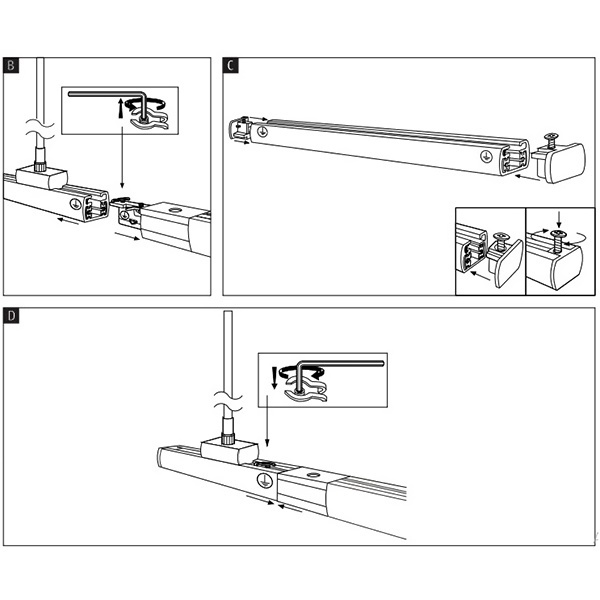 B

C

D