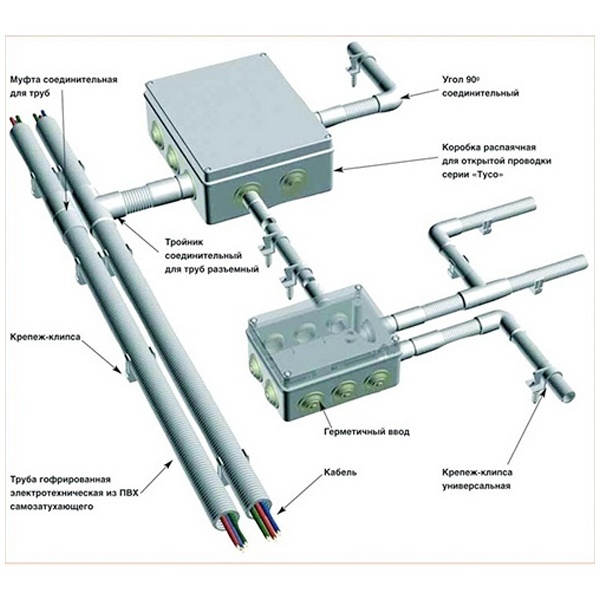 Муфта соединительная для труб

Угол 90º соединительный

Коробка распаячная для открытой проводки серии «Тусо»

Тройник соединительный для труб разъемный

Крепеж-клипса

Герметичный ввод

Труба гофрированная электротехническая из ПВХ самозатухающего

Кабель

Крепеж-клипса универсальная