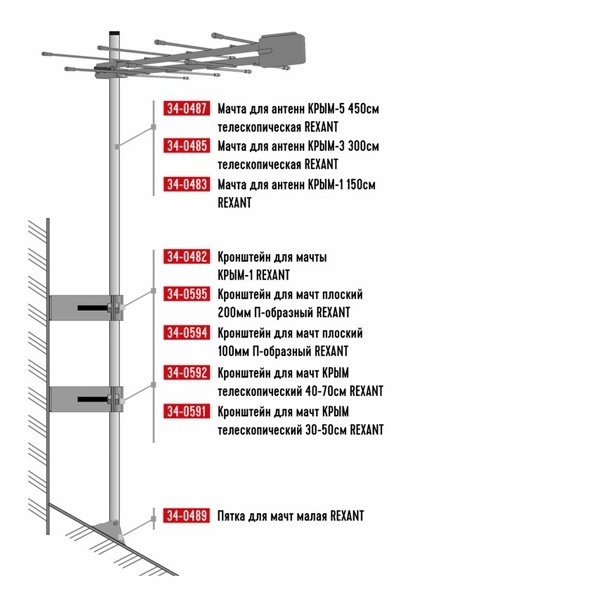 34-0487 Мачта для антенн КРЫМ-5 450см телескопическая REXANT

34-0485 Мачта для антенн КРЫМ-3 300см телескопическая REXANT

34-0483 Мачта для антенн КРЫМ-1 150см REXANT

34-0482 Кронштейн для мачты КРЫМ-1 REXANT

34-0595 Кронштейн для мачт плоский 200мм П-образный REXANT

34-0594 Кронштейн для мачт плоский 100мм П-образный REXANT

34-0592 Кронштейн для мачт КРЫМ телескопический 40-70см REXANT

34-0591 Кронштейн для мачт КРЫМ телескопический 30-50см REXANT

34-0489 Пятка для мачт малая REXANT