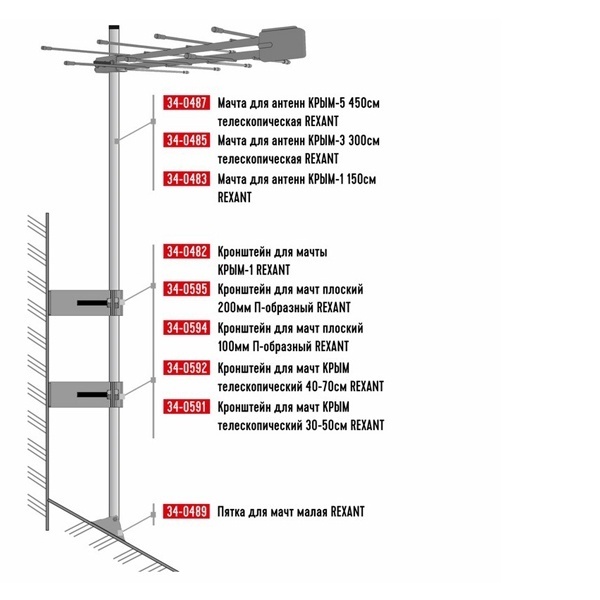 34-0487 Мачта для антенн КРЫМ-5 450см телескопическая REXANT

34-0485 Мачта для антенн КРЫМ-3 300см телескопическая REXANT

34-0483 Мачта для антенн КРЫМ-1 150см REXANT

34-0482 Кронштейн для мачты КРЫМ-1 REXANT

34-0595 Кронштейн для мачт плоский 200мм П-образный REXANT

34-0594 Кронштейн для мачт плоский 100мм П-образный REXANT

34-0592 Кронштейн для мачт КРЫМ телескопический 40-70см REXANT

34-0591 Кронштейн для мачт КРЫМ телескопический 30-50см REXANT

34-0489 Пятка для мачт малая REXANT