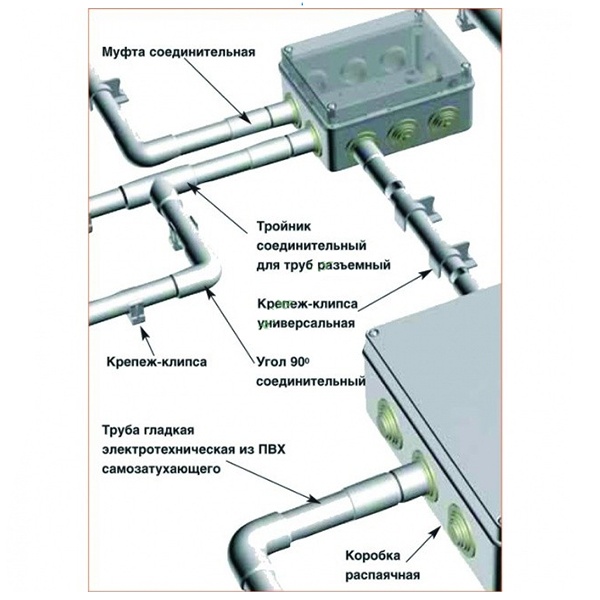 Муфта соединительная

Тройник соединительный для труб разъемный

Крепеж-клипса универсальная

Крепеж-клипса

Угол $90^0$ соединительный

Труба гладкая электротехническая из ПВХ самозатухающего

Коробка распаячная