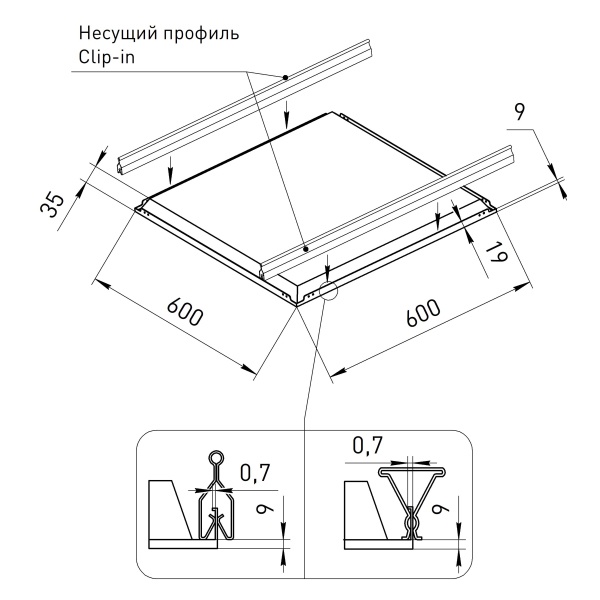 Несущий профиль
Clip-in

9

35

19

600

600

0,7

9

0,7

9