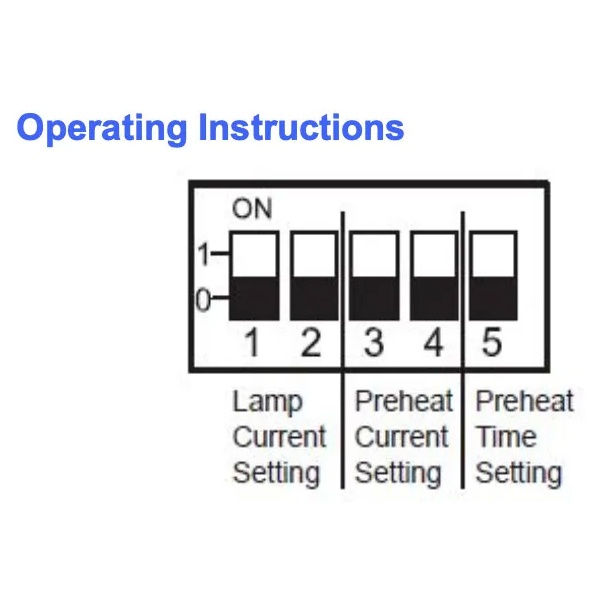 Operating Instructions

ON

1

0

1 2 3 4 5

Lamp Current Setting

Preheat Current Setting

Preheat Time Setting