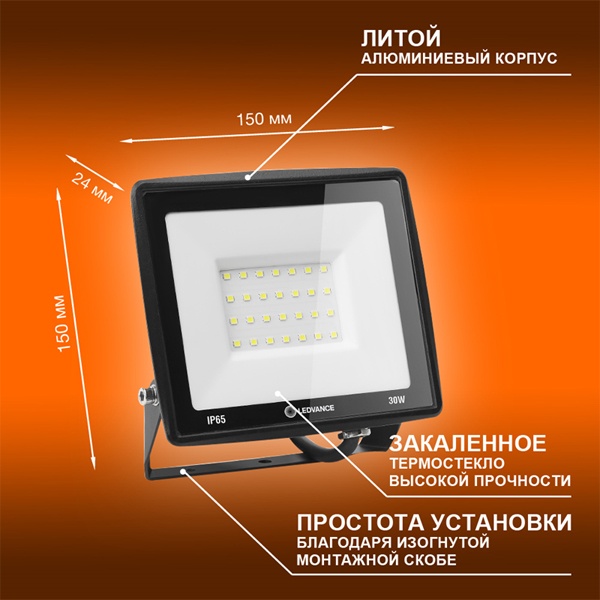 ЛИТОЙ
АЛЮМИНИЕВЫЙ КОРПУС

150 мм

24 мм

150 мм

IP65

LEDVANCE

30W

ЗАКАЛЕННОЕ
ТЕРМОСТЕКЛО
ВЫСОКОЙ ПРОЧНОСТИ

ПРОСТОТА УСТАНОВКИ
БЛАГОДАРЯ ИЗОГНУТОЙ
МОНТАЖНОЙ СКОБЕ