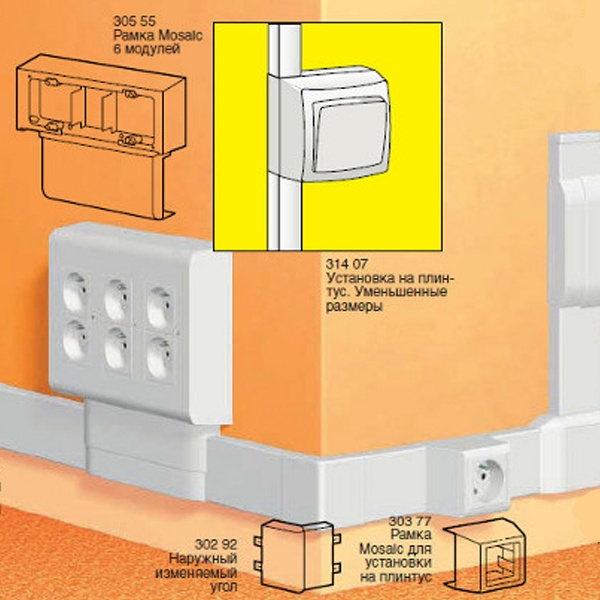 305 55
Рамка Mosaic
6 модулей

314 07
Установка на плинтус. Уменьшенные размеры

302 92
Наружный
изменяемый
угол

303 77
Рамка
Mosaic для
установки
на плинтус