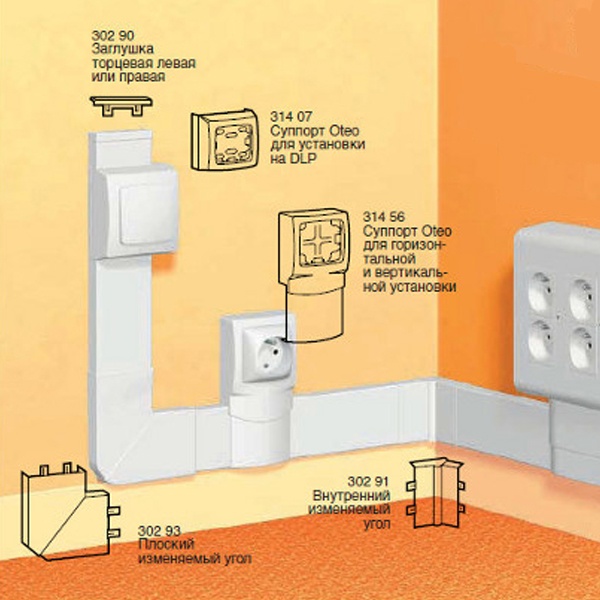 302 90
Заглушка торцевая левая или правая

314 07
Суппорт Oteo для установки на DLP

314 56
Суппорт Oteo для горизонтальной и вертикальной установки

302 91
Внутренний изменяемый угол

302 93
Плоский изменяемый угол