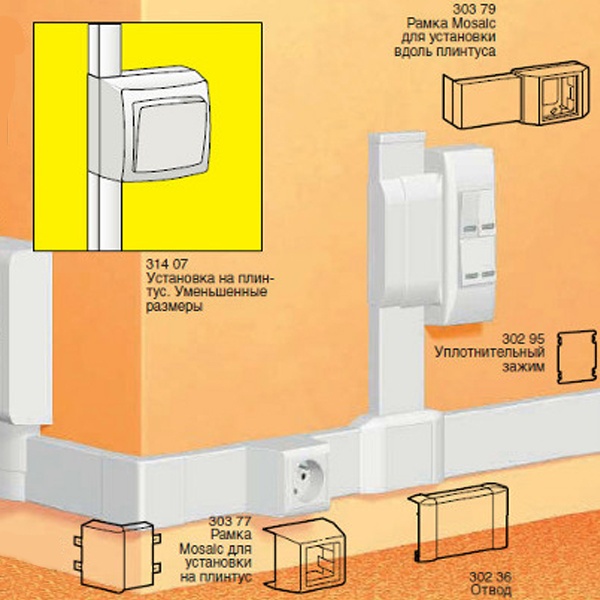 303 79
Рамка Mosaic
для установки
вдоль плинтуса

314 07
Установка на плинтус. Уменьшенные размеры

302 95
Уплотнительный
зажим

303 77
Рамка
Mosaic для
установки
на плинтус

302 36
Отвод