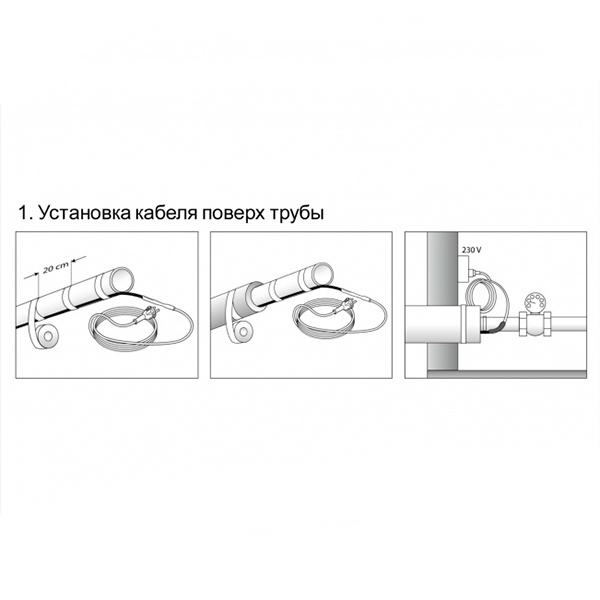 1. Установка кабеля поверх трубы

20 cm

230 V