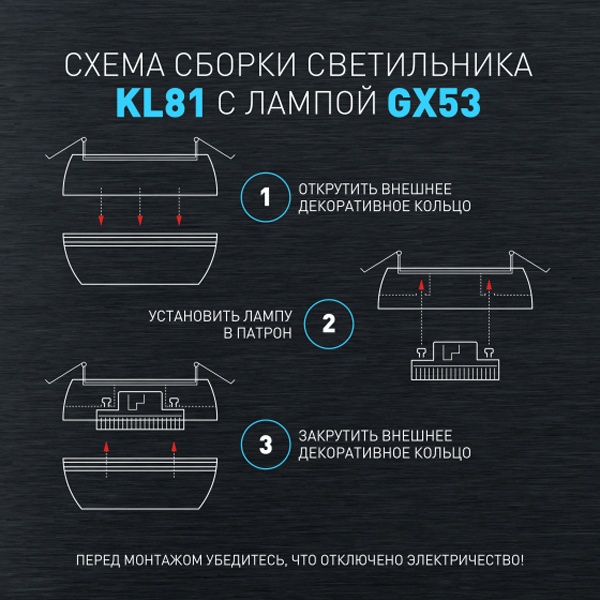 СХЕМА СБОРКИ СВЕТИЛЬНИКА
KL81 С ЛАМПОЙ GX53

1
ОТКРУТИТЬ ВНЕШНЕЕ ДЕКОРАТИВНОЕ КОЛЬЦО

УСТАНОВИТЬ ЛАМПУ В ПАТРОН
2

3
ЗАКРУТИТЬ ВНЕШНЕЕ ДЕКОРАТИВНОЕ КОЛЬЦО

ПЕРЕД МОНТАЖОМ УБЕДИТЕСЬ, ЧТО ОТКЛЮЧЕНО ЭЛЕКТРИЧЕСТВО!