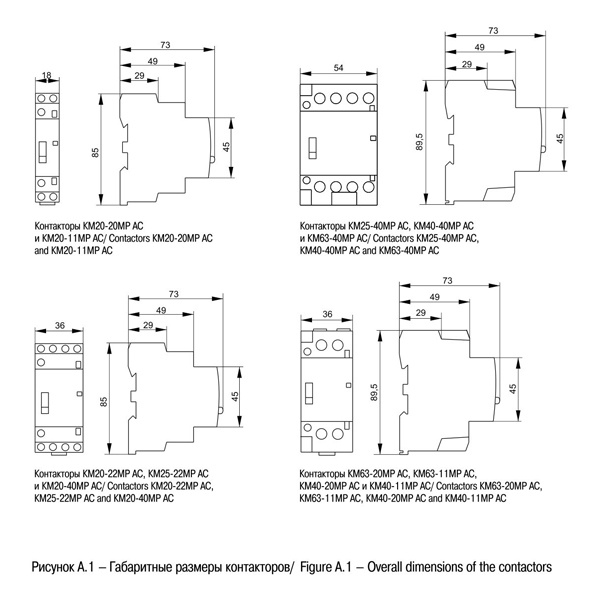 18

73

49

29

85

45

Контакторы КМ20-20МР АС и КМ20-11МР АС/ Contactors KM20-20MP AC and KM20-11MP AC

54

73

49

29

89,5

45

Контакторы КМ25-40МР АС, КМ40-40МР АС и КМ63-40МР АС/ Contactors KM25-40MP AC, KM40-40MP AC and KM63-40MP AC

36

73

49

29

85

45

Контакторы КМ20-22МР АС, КМ25-22МР АС и КМ20-40МР АС/ Contactors KM20-22MP AC, KM25-22MP AC and KM20-40MP AC

36

73

49

29

89,5

45

Контакторы КМ63-20МР АС, КМ63-11МР АС, КМ40-20МР АС и КМ40-11МР АС/ Contactors KM63-20MP AC, KM63-11MP AC, KM40-20MP AC and KM40-11MP AC

Рисунок А.1 – Габаритные размеры контакторов/ Figure A.1 – Overall dimensions of the contactors