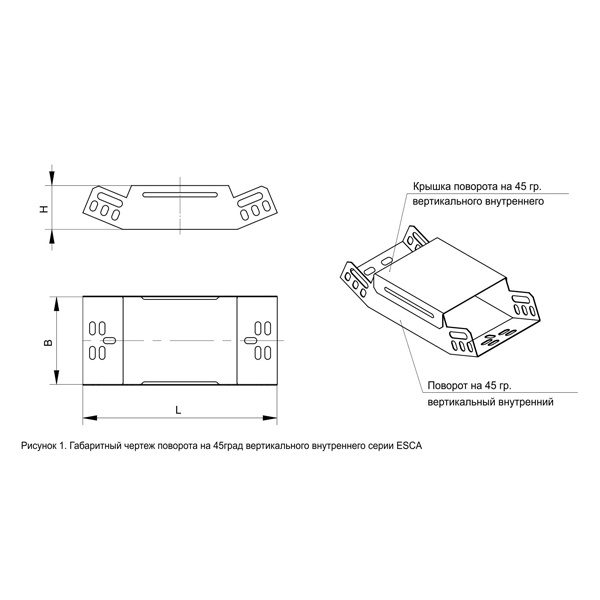 H

B

L

Крышка поворота на 45 гр. вертикального внутреннего

Поворот на 45 гр. вертикальный внутренний

Рисунок 1. Габаритный чертеж поворота на 45град вертикального внутреннего серии ESCA