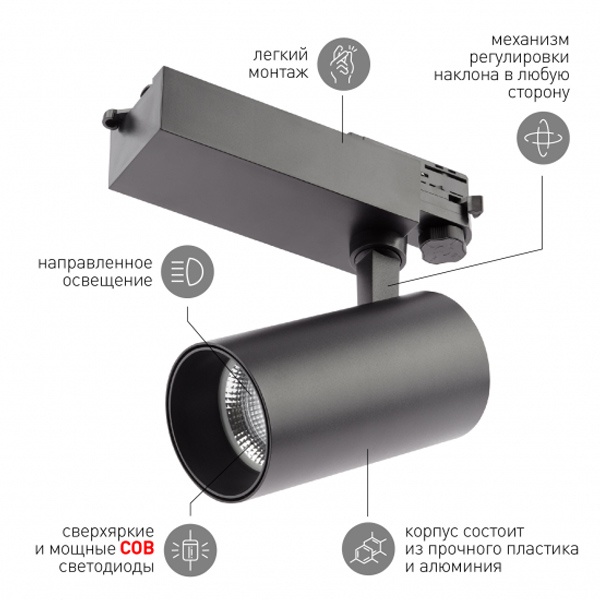 легкий монтаж

механизм регулировки наклона в любую сторону

направленное освещение

сверхяркие и мощные COB светодиоды

корпус состоит из прочного пластика и алюминия