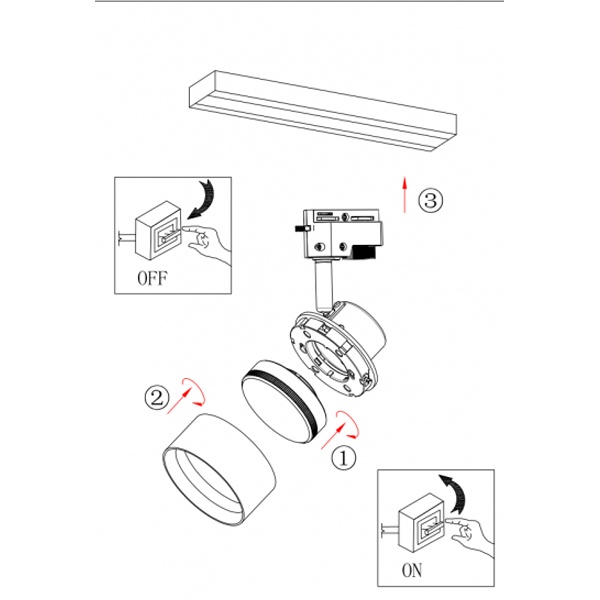 ③

OFF

②

①

ON