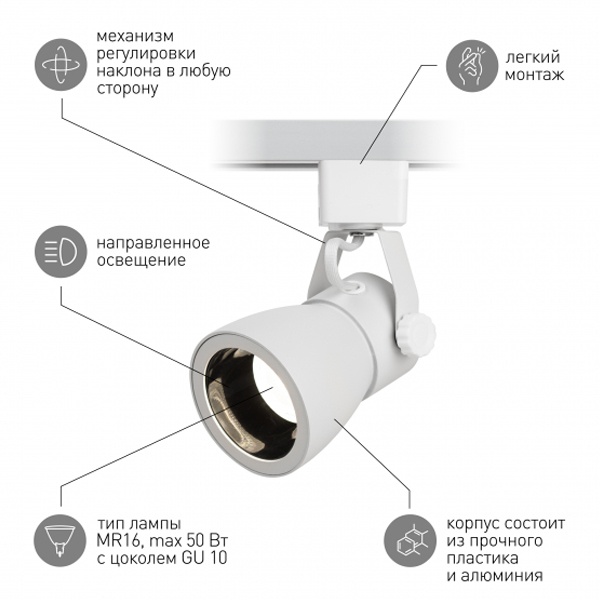 механизм регулировки наклона в любую сторону

легкий монтаж

направленное освещение

тип лампы MR16, max 50 Вт с цоколем GU 10

корпус состоит из прочного пластика и алюминия