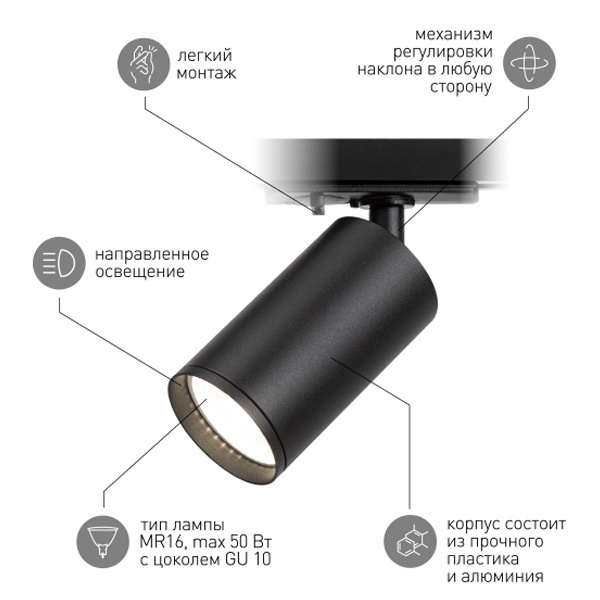 легкий монтаж

механизм регулировки наклона в любую сторону

направленное освещение

тип лампы MR16, max 50 Вт с цоколем GU 10

корпус состоит из прочного пластика и алюминия