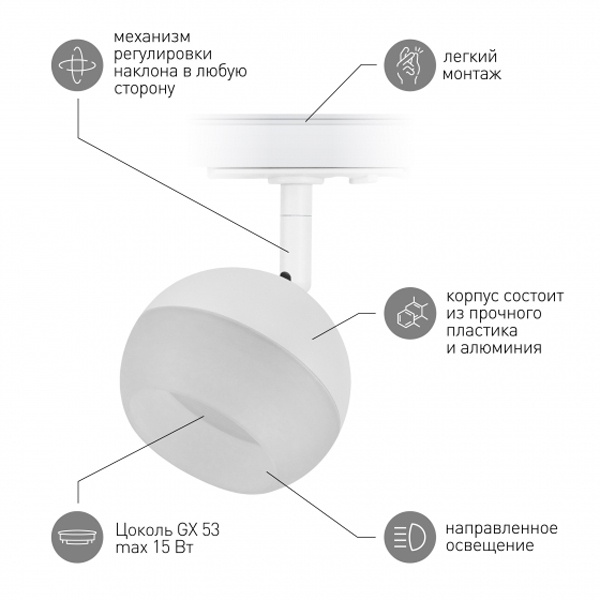 механизм регулировки наклона в любую сторону

легкий монтаж

корпус состоит из прочного пластика и алюминия

Цоколь GX 53 max 15 Вт

направленное освещение