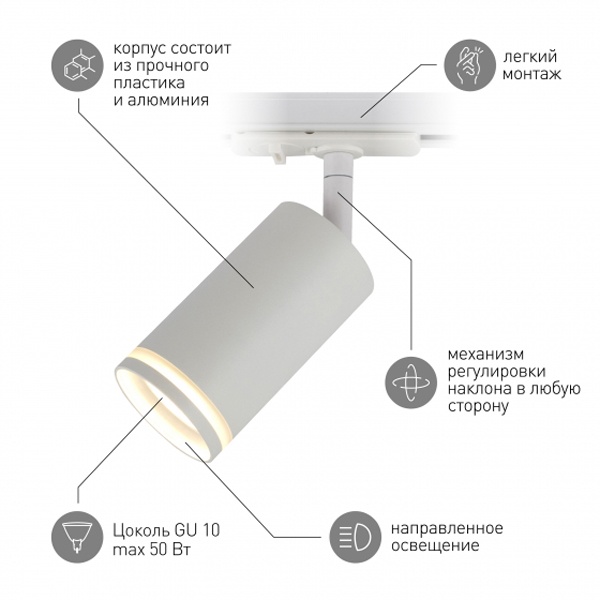 корпус состоит из прочного пластика и алюминия

легкий монтаж

механизм регулировки наклона в любую сторону

Цоколь GU 10 max 50 Вт

направленное освещение