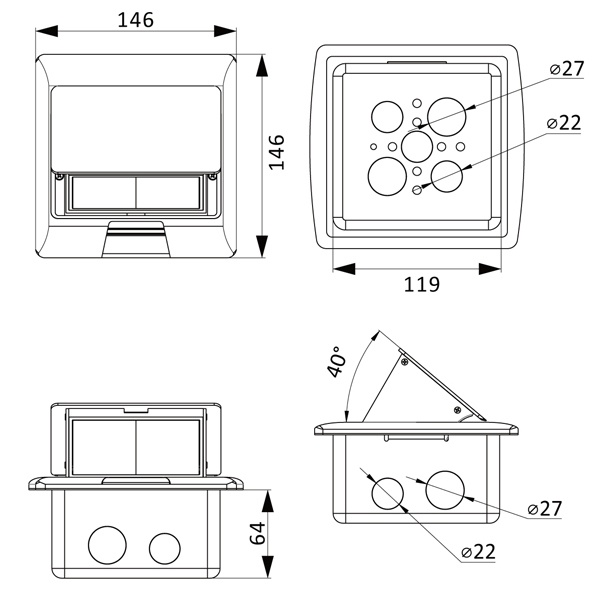 146

146

⌀27

⌀22

119

40°

64

⌀27

⌀22