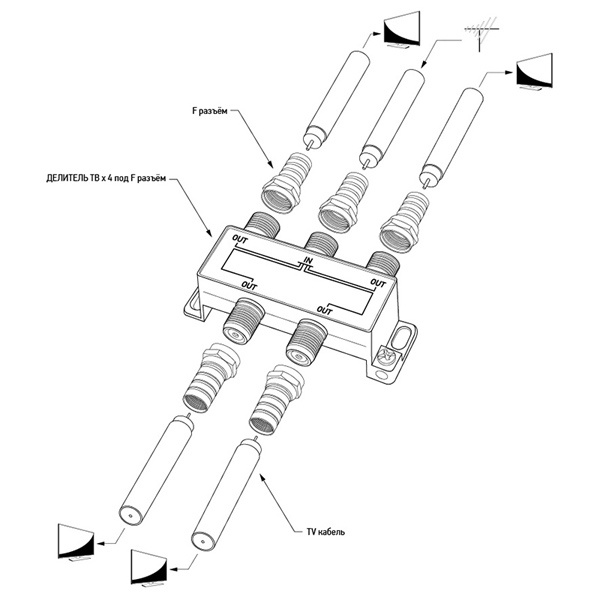 F разъём

ДЕЛИТЕЛЬ ТВ х 4 под F разъём

OUT

IN

OUT

OUT

OUT

TV кабель