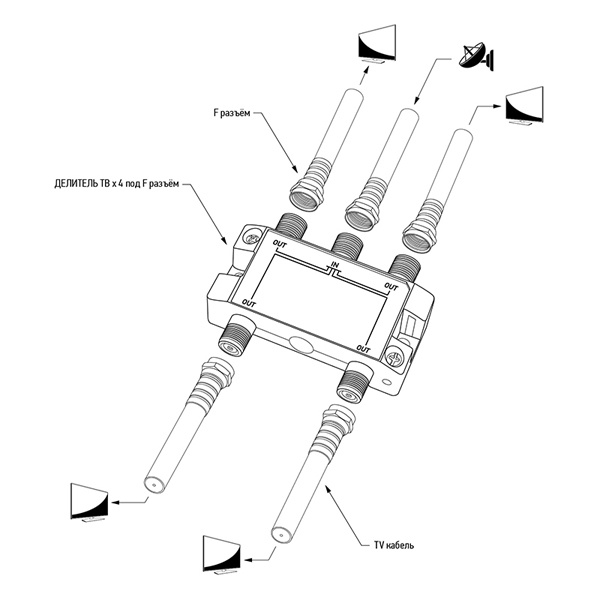 F разъём

ДЕЛИТЕЛЬ ТВ х 4 под F разъём

OUT

IN

OUT

OUT

OUT

TV кабель