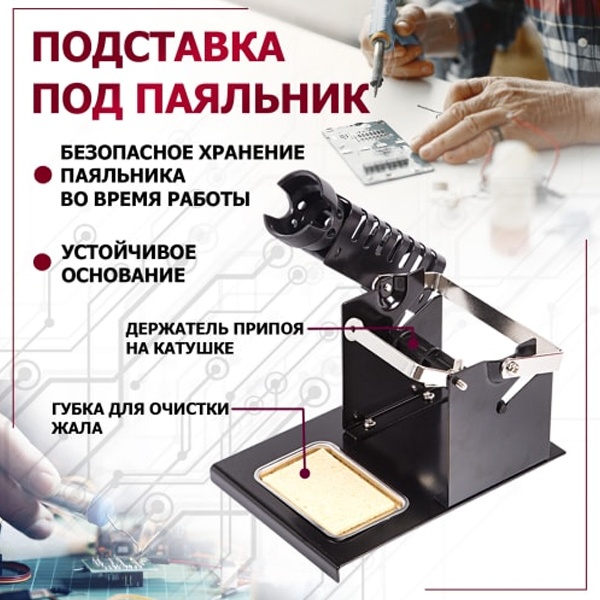 ПОДСТАВКА ПОД ПАЯЛЬНИК

БЕЗОПАСНОЕ ХРАНЕНИЕ ПАЯЛЬНИКА ВО ВРЕМЯ РАБОТЫ

УСТОЙЧИВОЕ ОСНОВАНИЕ

ДЕРЖАТЕЛЬ ПРИПОЯ НА КАТУШКЕ

ГУБКА ДЛЯ ОЧИСТКИ ЖАЛА