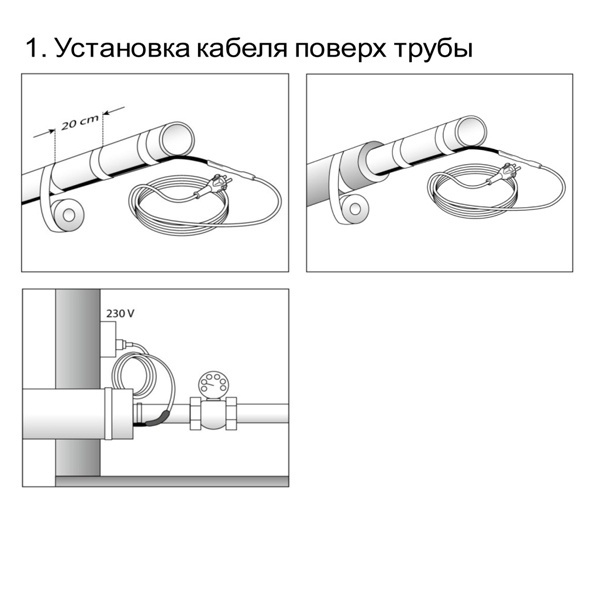 1. Установка кабеля поверх трубы

20 cm

230 V