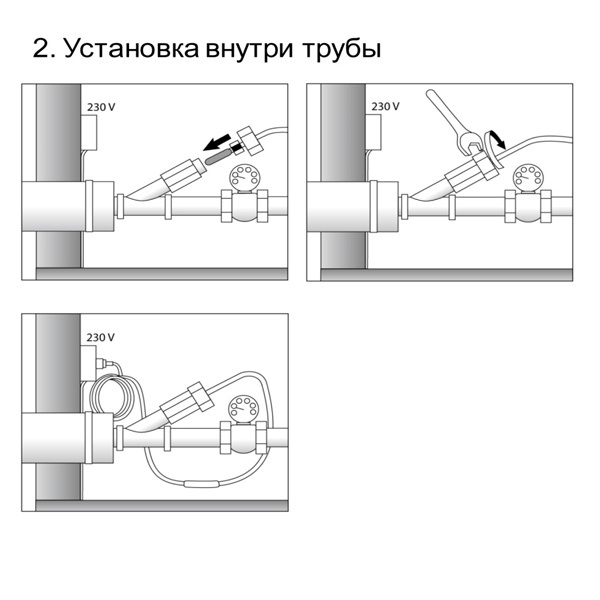 2. Установка внутри трубы

230 V

230 V

230 V